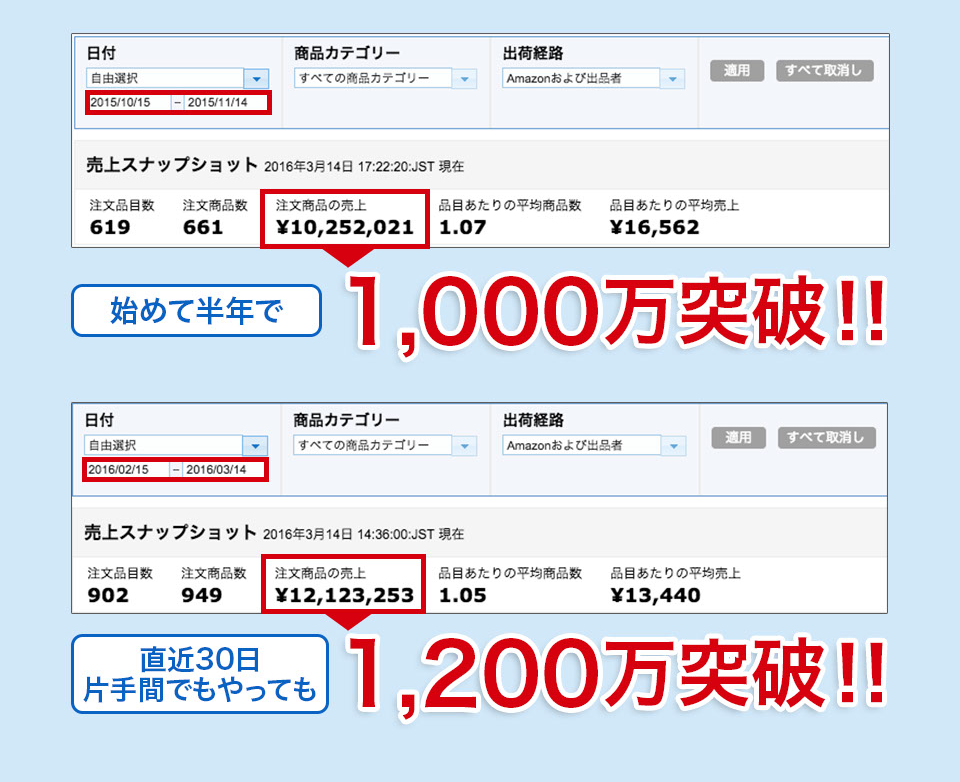 日付
自由選択
2015/10/15 – 2015/11/14

商品カテゴリー
すべての商品カテゴリー

出荷経路
Amazonおよび出品者

適用
すべて取消し

売上スナップショット 2016年3月14日 17:22:20:JST 現在

| 注文品目数 | 注文商品数 | 注文商品の売上 | 品目あたりの平均商品数 | 品目あたりの平均売上 |
|---|---|---|---|---|
| 619 | 661 | ¥10,252,021 | 1.07 | ¥16,562 |

始めて半年で
1,000万突破!!

日付
自由選択
2016/02/15 – 2016/03/14

商品カテゴリー
すべての商品カテゴリー

出荷経路
Amazonおよび出品者

適用
すべて取消し

売上スナップショット 2016年3月14日 14:36:00:JST 現在

| 注文品目数 | 注文商品数 | 注文商品の売上 | 品目あたりの平均商品数 | 品目あたりの平均売上 |
|---|---|---|---|---|
| 902 | 949 | ¥12,123,253 | 1.05 | ¥13,440 |

直近30日
片手間でもやっても
1,200万突破!!